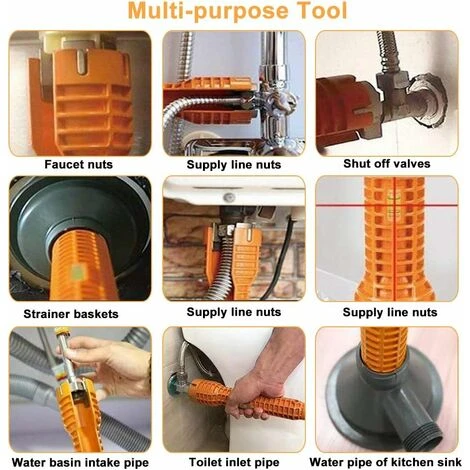 Multi-purpose Tool

Faucet nuts

Supply line nuts

Shut off valves

Strainer baskets

Supply line nuts

Supply line nuts

Water basin intake pipe

Toilet inlet pipe

Water pipe of kitchen sink