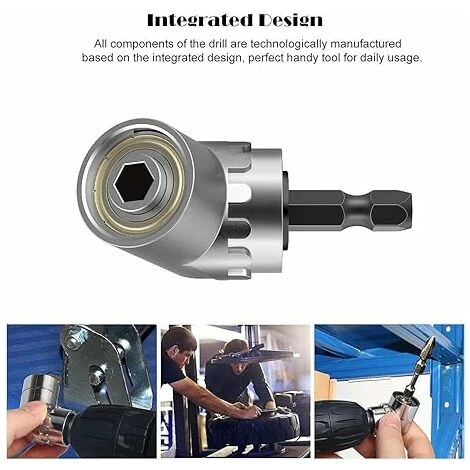 Integrated Design

All components of the drill are technologically manufactured based on the integrated design, perfect handy tool for daily usage.